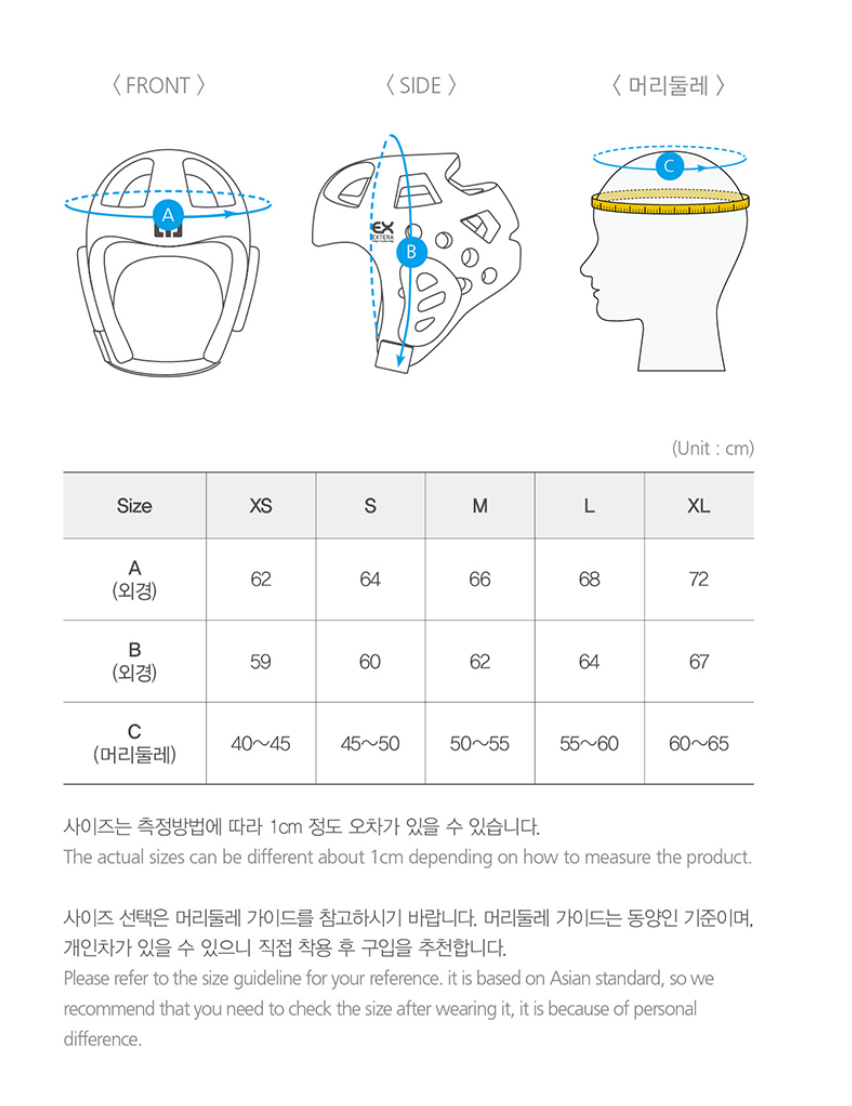 〈 FRONT 〉 〈 SIDE 〉 〈 머리둘레 〉

A

EX EXTERA

B

C

(Unit : cm)

| Size | XS | S | M | L | XL |
|---|---|---|---|---|---|
| A (외경) | 62 | 64 | 66 | 68 | 72 |
| B (외경) | 59 | 60 | 62 | 64 | 67 |
| C (머리둘레) | 40~45 | 45~50 | 50~55 | 55~60 | 60~65 |

사이즈는 측정방법에 따라 1cm 정도 오차가 있을 수 있습니다.
The actual sizes can be different about 1cm depending on how to measure the product.

사이즈 선택은 머리둘레 가이드를 참고하시기 바랍니다. 머리둘레 가이드는 동양인 기준이며, 개인차가 있을 수 있으니 직접 착용 후 구입을 추천합니다.
Please refer to the size guideline for your reference. it is based on Asian standard, so we recommend that you need to check the size after wearing it, it is because of personal difference.